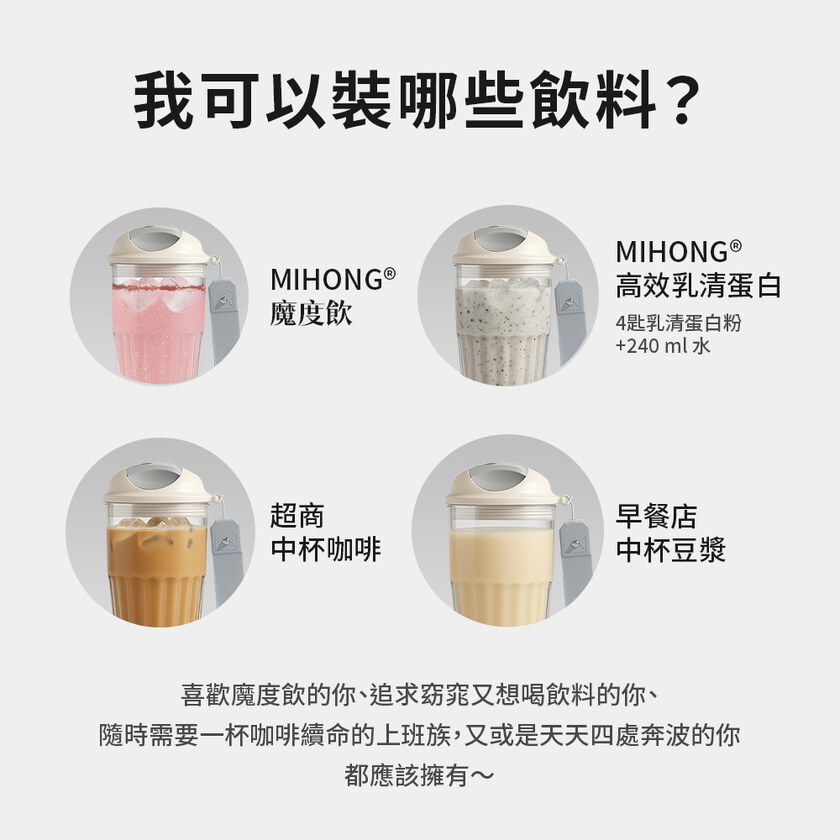 我可以裝哪些飲料？

MIHONG®
魔度飲

MIHONG®
高效乳清蛋白
4匙乳清蛋白粉
+240 ml 水

超商
中杯咖啡

早餐店
中杯豆漿

喜歡魔度飲的你、追求窈窕又想喝飲料的你、
隨時需要一杯咖啡續命的上班族，又或是天天四處奔波的你
都應該擁有～